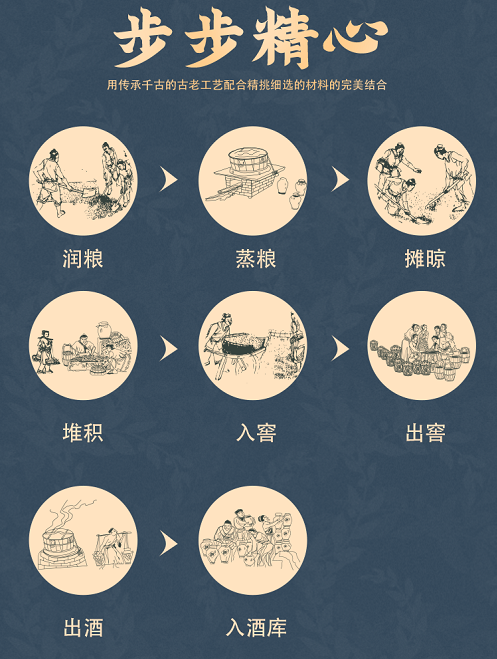 步步精心

用传承千古的古老工艺配合精挑细选的材料的完美结合

润粮

蒸粮

摊晾

堆积

入窖

出窖

出酒

入酒库